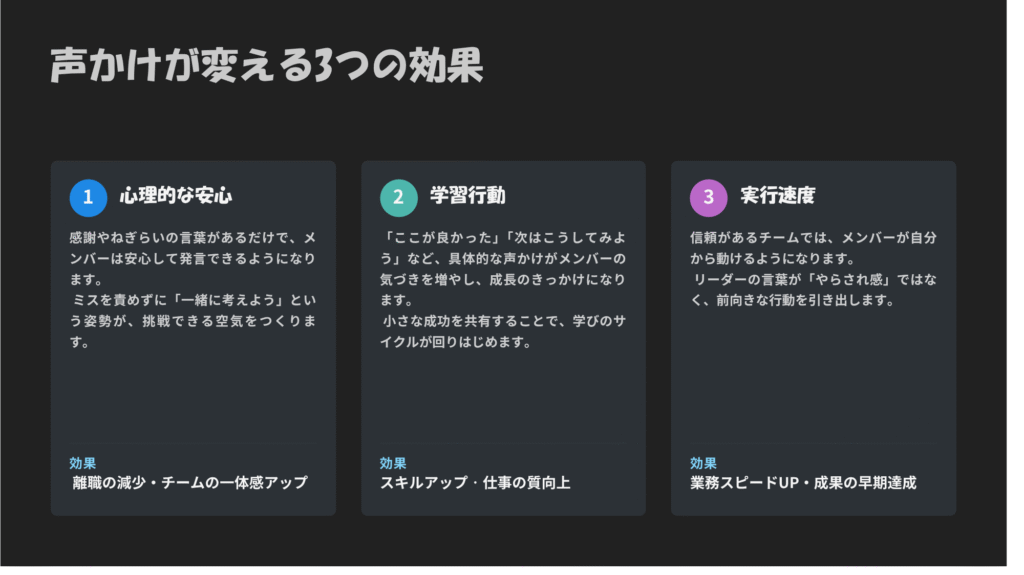 声かけが変える3つの効果

1 心理的な安心

感謝やねぎらいの言葉があるだけで、メンバーは安心して発言できるようになります。

ミスを責めずに「一緒に考えよう」という姿勢が、挑戦できる空気をつくります。

効果
離職の減少・チームの一体感アップ

2 学習行動

「ここが良かった」「次はこうしてみよう」など、具体的な声かけがメンバーの気づきを増やし、成長のきっかけになります。

小さな成功を共有することで、学びのサイクルが回りはじめます。

効果
スキルアップ・仕事の質向上

3 実行速度

信頼があるチームでは、メンバーが自分から動けるようになります。

リーダーの言葉が「やらされ感」ではなく、前向きな行動を引き出します。

効果
業務スピードUP・成果の早期達成